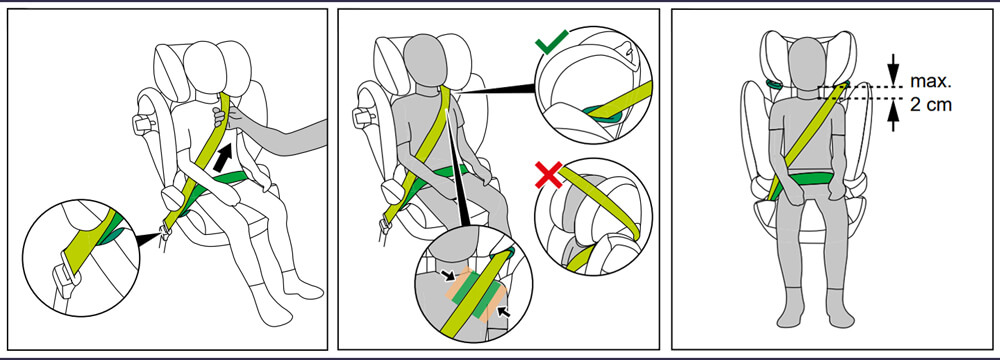 max.
2 cm